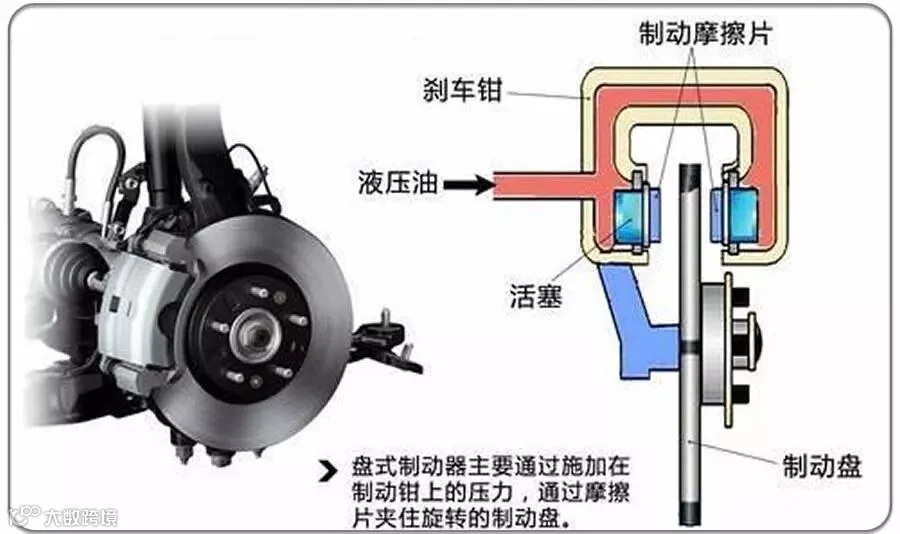 制动摩擦片

刹车钳

液压油

活塞

制动盘

盘式制动器主要通过施加在制动钳上的压力，通过摩擦片夹住旋转的制动盘。

大数跨境