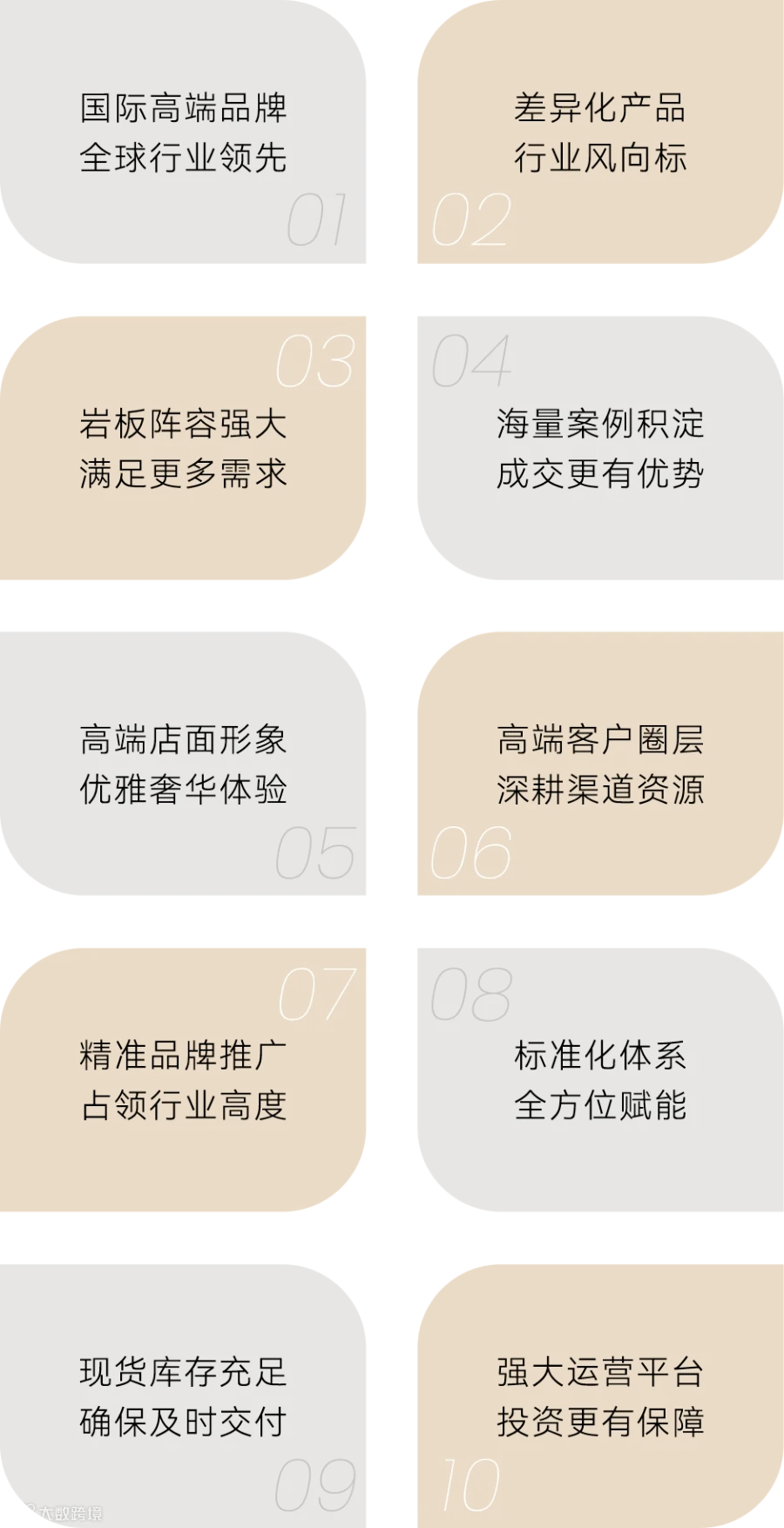 国际高端品牌
全球行业领先

01

差异化产品
行业风向标

02

03

岩板阵容强大
满足更多需求

04

海量案例积淀
成交更有优势

高端店面形象
优雅奢华体验

05

高端客户圈层
深耕渠道资源

06

07

精准品牌推广
占领行业高度

08

标准化体系
全方位赋能

现货库存充足
确保及时交付

09

强大运营平台
投资更有保障

10

大数跨境