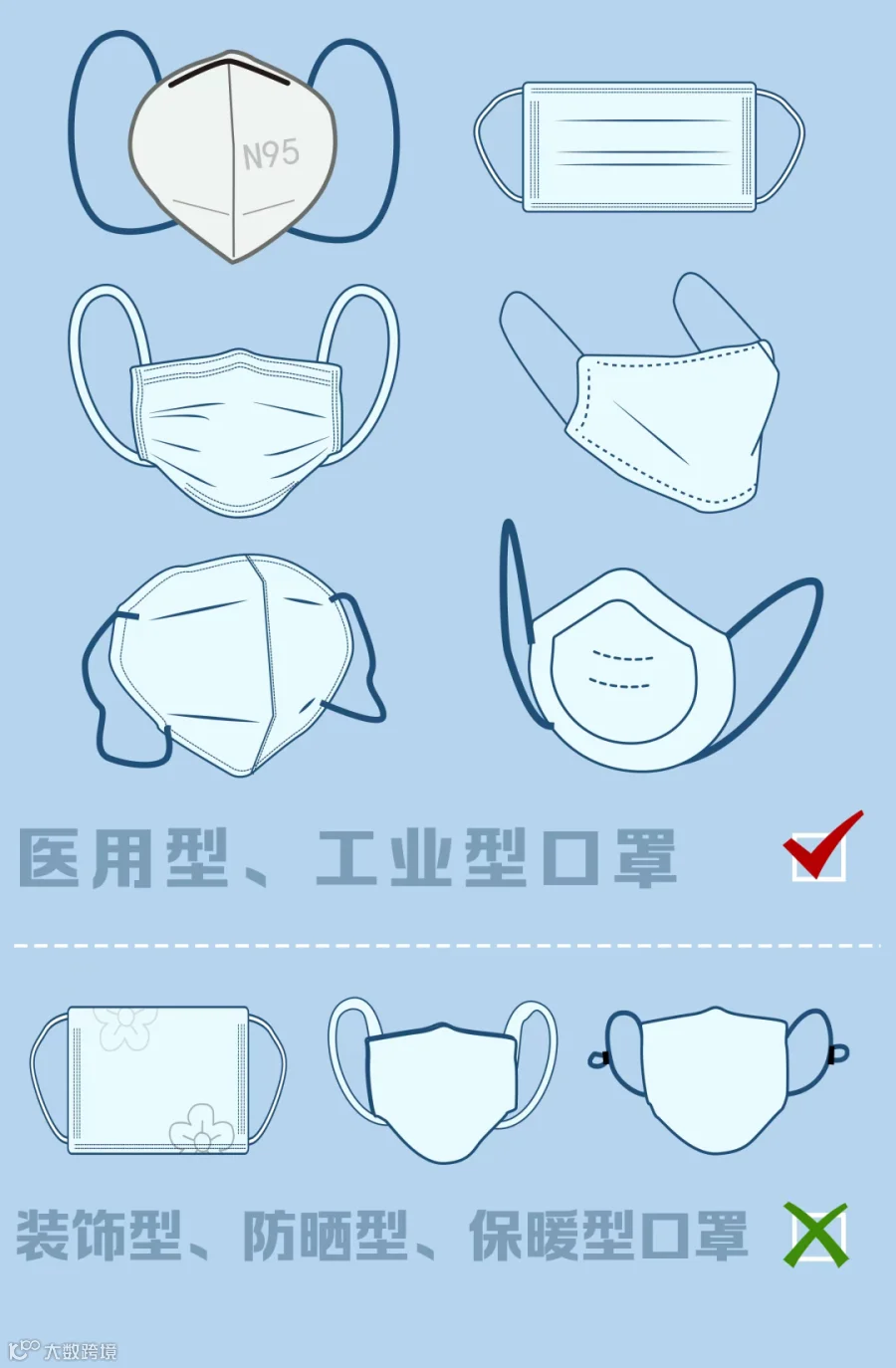 N95

医用型、工业型口罩

装饰型、防晒型、保暖型口罩

大数跨境