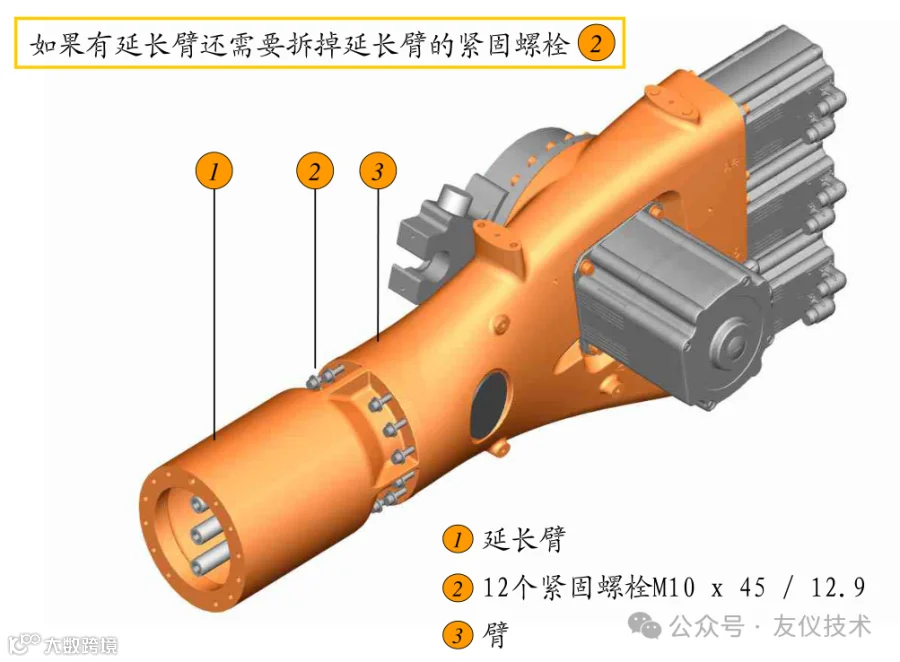 如果有延长臂还需要拆掉延长臂的紧固螺栓 2

1

2

3

1 延长臂

2 12个紧固螺栓M10 x 45 / 12.9

3 臂

公众号 · 友仪技术

大数跨境