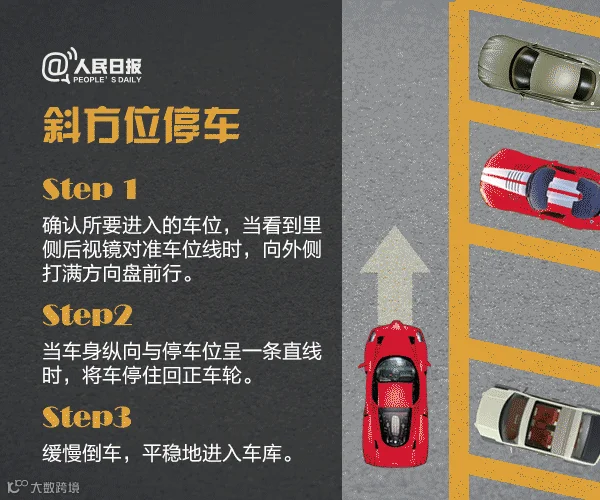 @人民日报
PEOPLE'S DAILY

斜方位停车

Step 1

确认所要进入的车位，当看到里侧后视镜对准车位线时，向外侧打满方向盘前行。

Step2

当车身纵向与停车位呈一条直线时，将车停住回正车轮。

Step3

缓慢倒车，平稳地进入车库。

大数跨境