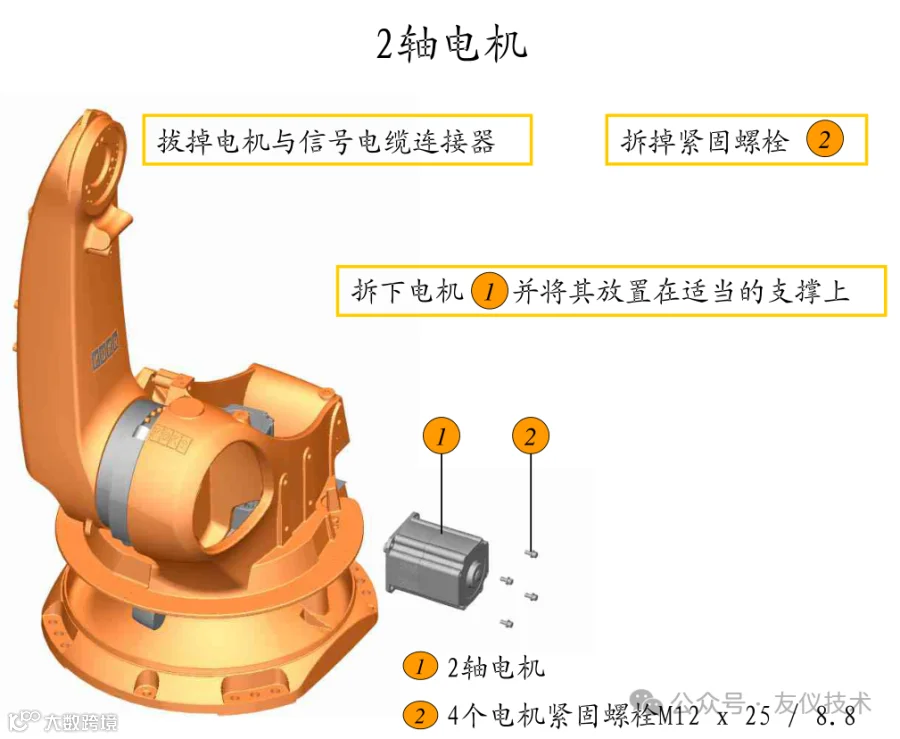 2轴电机

拔掉电机与信号电缆连接器

拆掉紧固螺栓 2

拆下电机 1 并将其放置在适当的支撑上

1

2

1 2轴电机

2 4个电机紧固螺栓M12 x 25 / 8.8

公众号 · 友仪技术

大数跨境