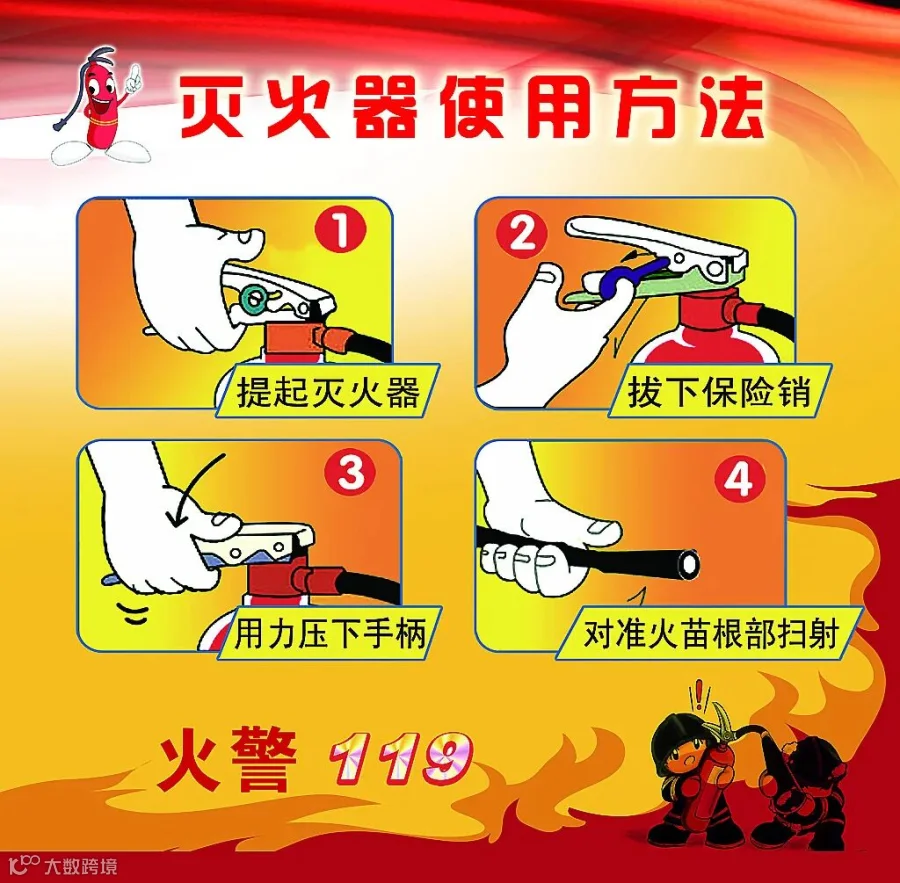 灭火器使用方法

1
提起灭火器

2
拔下保险销

3
用力压下手柄

4
对准火苗根部扫射

火警 119

大数跨境