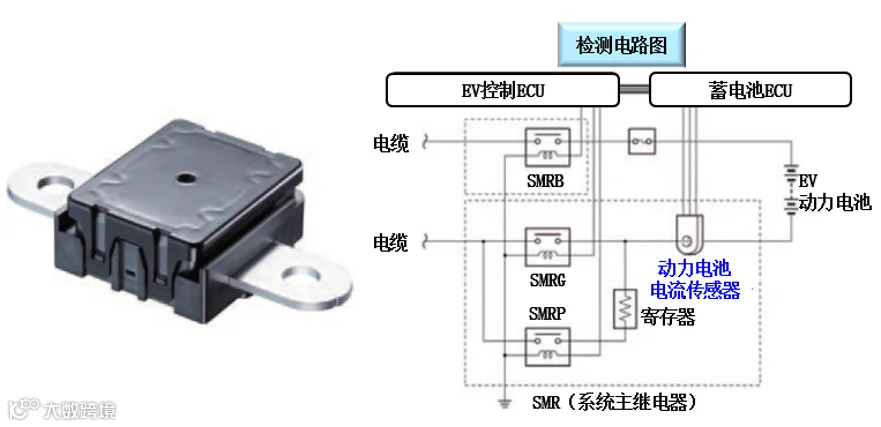 检测电路图

EV控制ECU

蓄电池ECU

电缆

SMRB

EV
动力电池

电缆

SMRG

动力电池
电流传感器

SMRP

寄存器

SMR（系统主继电器）

大数跨境