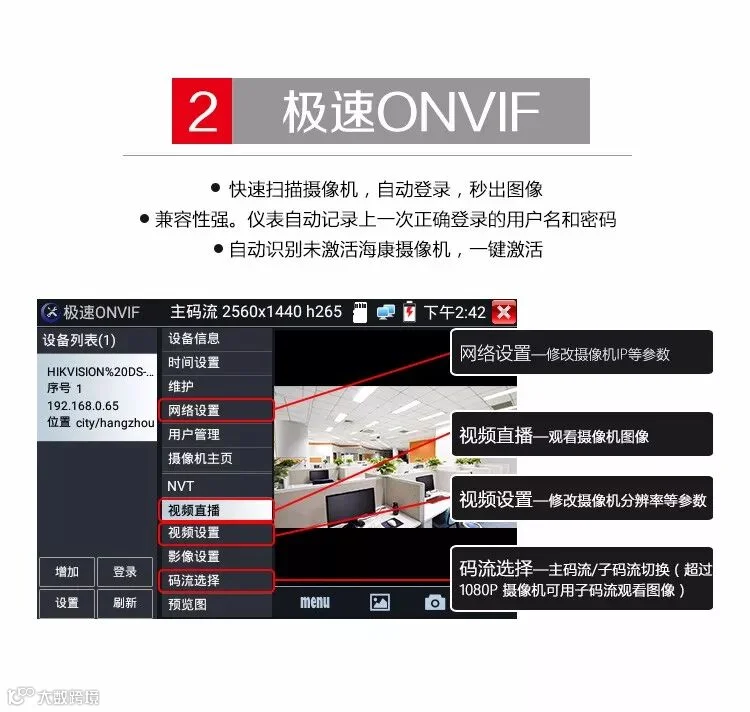 2 极速ONVIF

● 快速扫描摄像机，自动登录，秒出图像
● 兼容性强。仪表自动记录上一次正确登录的用户名和密码
● 自动识别未激活海康摄像机，一键激活

极速ONVIF 主码流 2560x1440 h265 下午2:42

设备列表(1)
HIKVISION%20DS-...
序号 1
192.168.0.65
位置 city/hangzhou

增加 登录
设置 刷新

设备信息
时间设置
维护
网络设置
用户管理
摄像机主页
NVT
视频直播
视频设置
影像设置
码流选择
预览图

menu

网络设置—修改摄像机IP等参数
视频直播—观看摄像机图像
视频设置—修改摄像机分辨率等参数
码流选择—主码流/子码流切换（超过1080P 摄像机可用子码流观看图像）

大数跨境