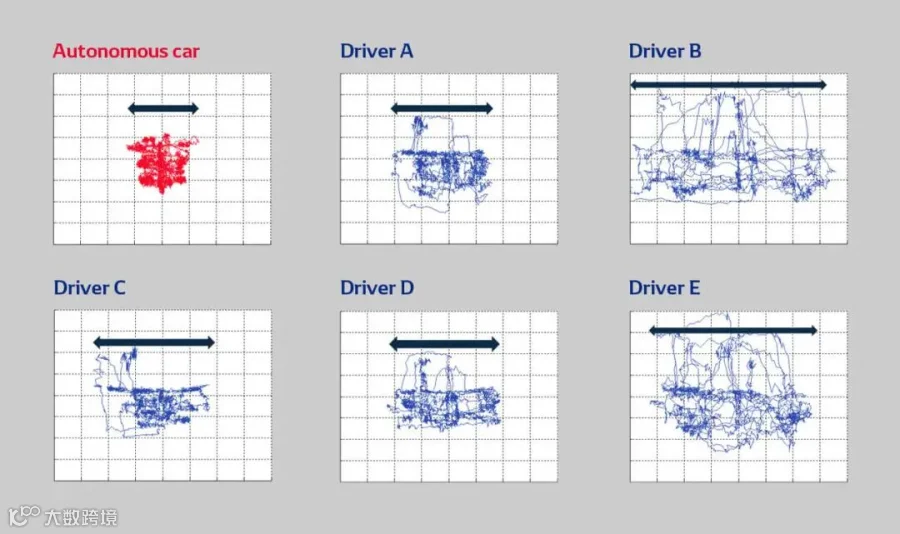 Autonomous car

Driver A

Driver B

Driver C

Driver D

Driver E

大数跨境