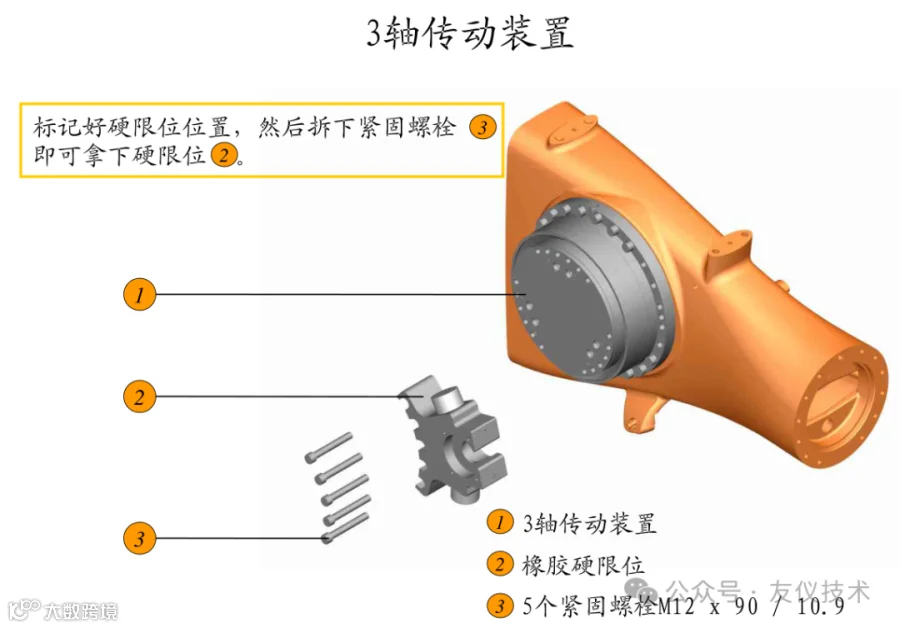 3轴传动装置

标记好硬限位位置，然后拆下紧固螺栓 3 即可拿下硬限位 2。

1

2

3

1 3轴传动装置

2 橡胶硬限位

3 5个紧固螺栓M12 x 90 / 10.9

公众号 · 友仪技术

大数跨境