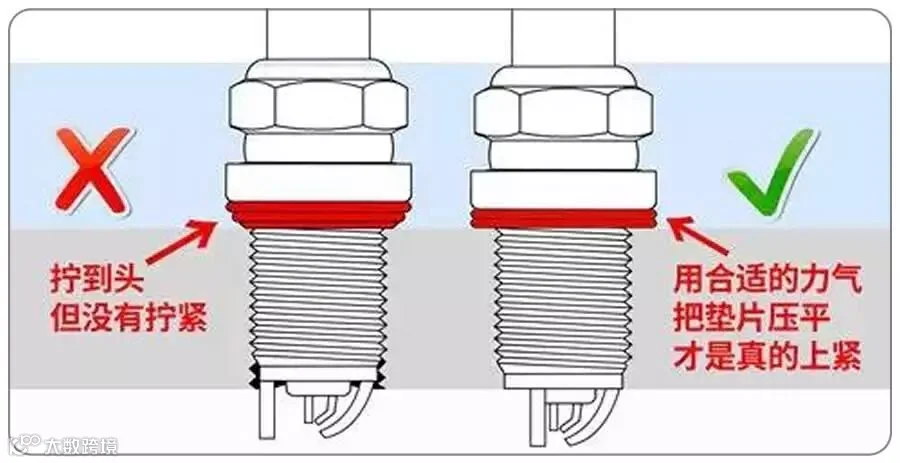 拧到头
但没有拧紧

用合适的力气
把垫片压平
才是真的上紧

大数跨境