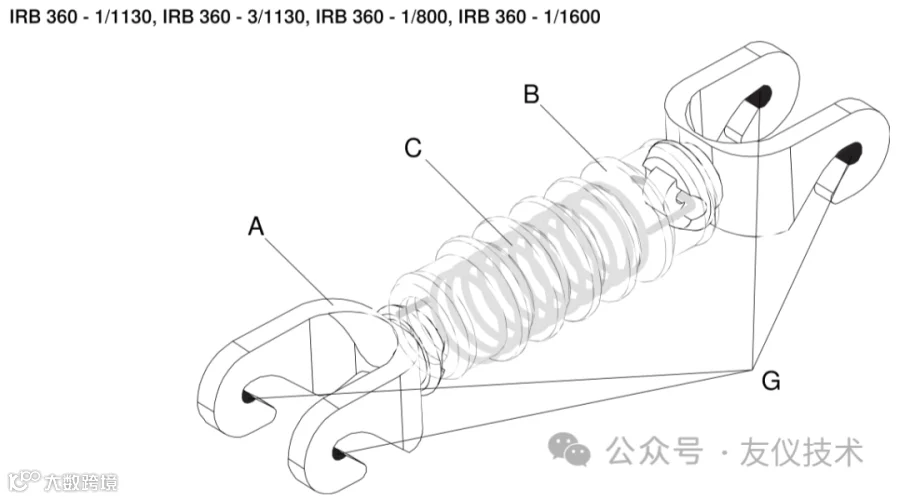 IRB 360 - 1/1130, IRB 360 - 3/1130, IRB 360 - 1/800, IRB 360 - 1/1600

B

C

A

G

公众号 · 友仪技术

大数跨境