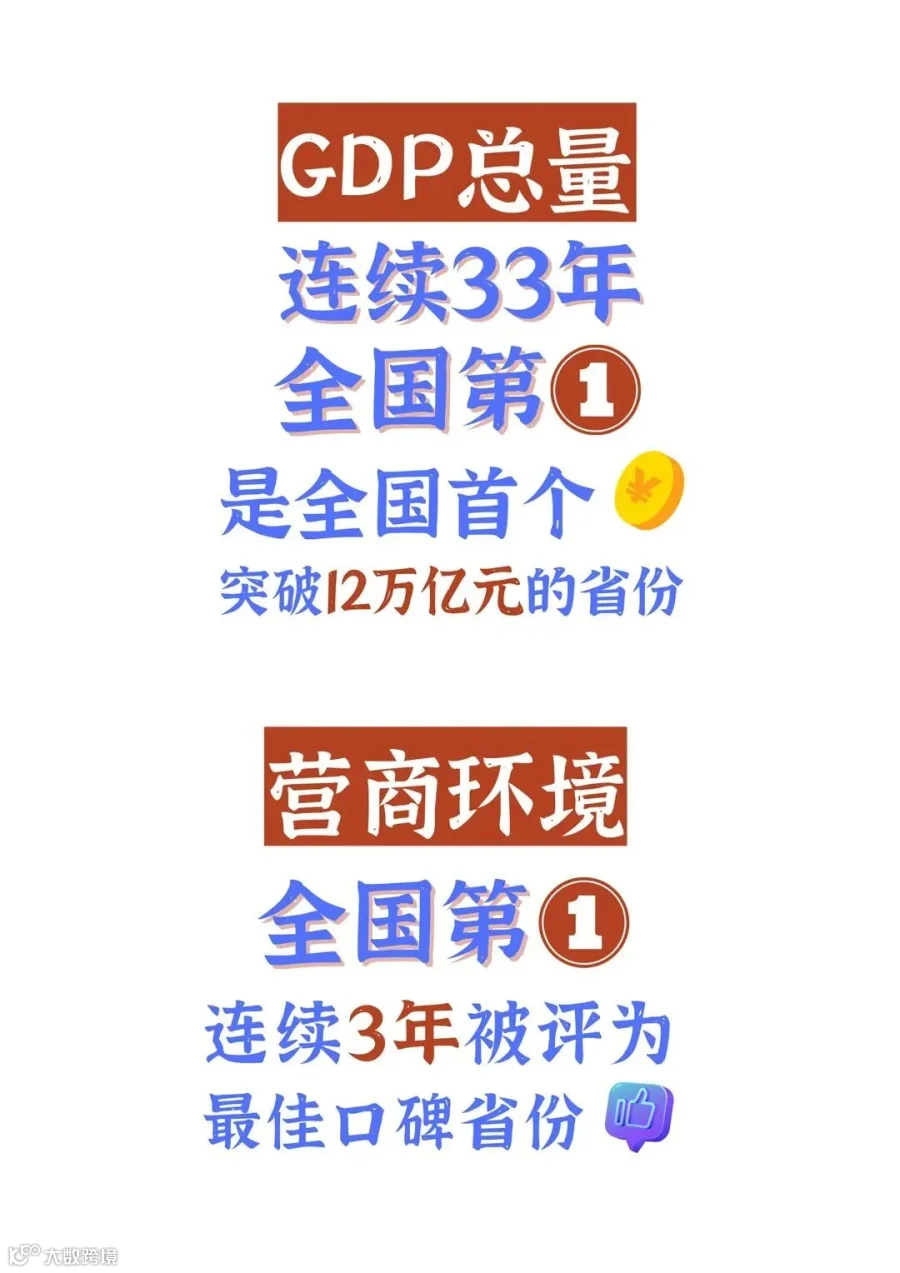 GDP总量

连续33年

全国第1

是全国首个

突破12万亿元的省份

营商环境

全国第1

连续3年被评为

最佳口碑省份

大数跨境