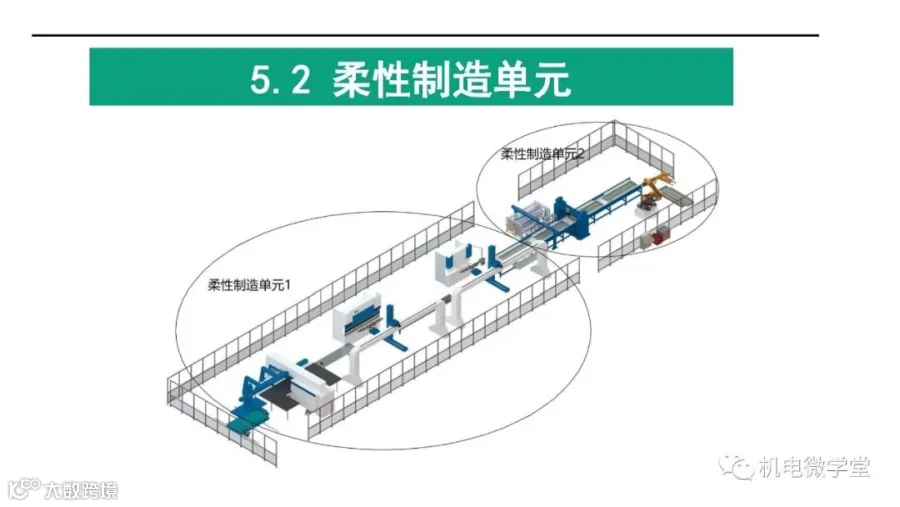 5.2 柔性制造单元

柔性制造单元2

柔性制造单元1

机电微学堂

大数跨境