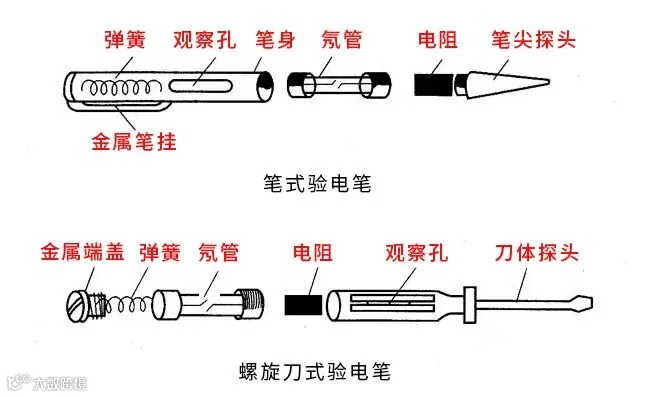 弹簧 观察孔 笔身 氖管 电阻 笔尖探头

金属笔挂

笔式验电笔

金属端盖 弹簧 氖管 电阻 观察孔 刀体探头

螺旋刀式验电笔

大数跨境