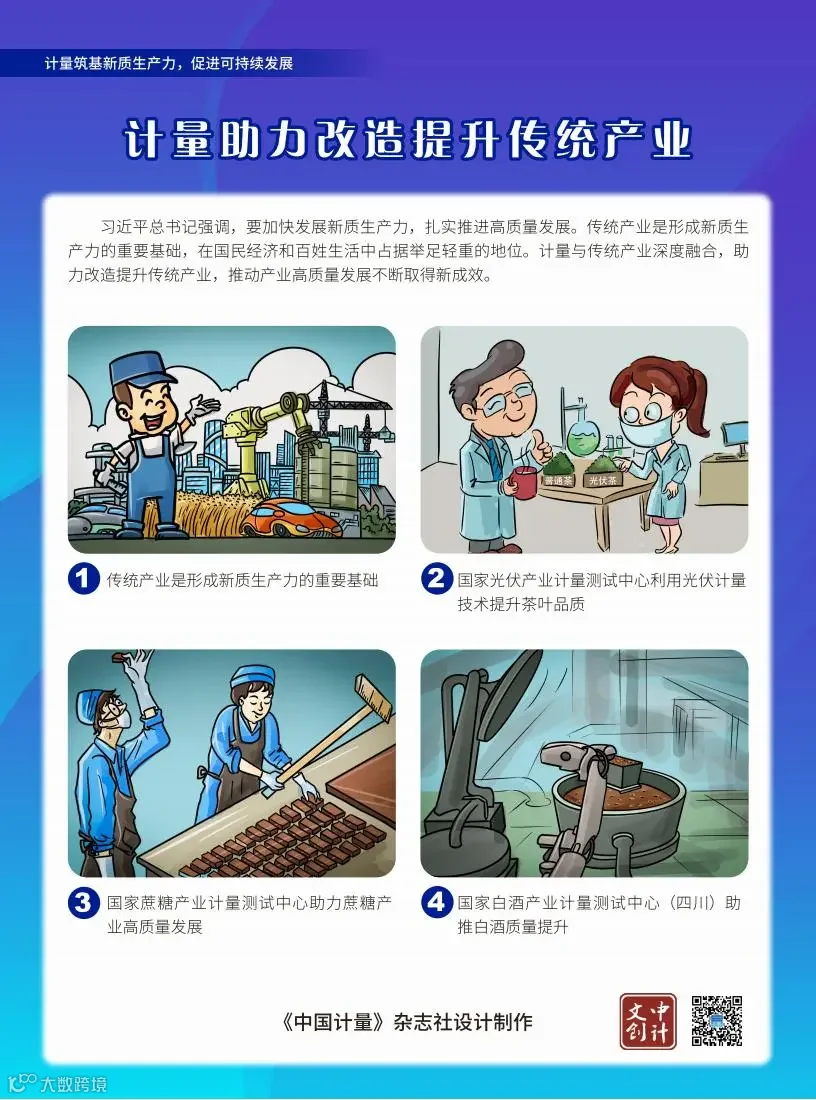 计量筑基新质生产力，促进可持续发展

计量助力改造提升传统产业

习近平总书记强调，要加快发展新质生产力，扎实推进高质量发展。传统产业是形成新质生产力的重要基础，在国民经济和百姓生活中占据举足轻重的地位。计量与传统产业深度融合，助力改造提升传统产业，推动产业高质量发展不断取得新成效。

普通茶 光伏茶

1 传统产业是形成新质生产力的重要基础

2 国家光伏产业计量测试中心利用光伏计量技术提升茶叶品质

3 国家蔗糖产业计量测试中心助力蔗糖产业高质量发展

4 国家白酒产业计量测试中心（四川）助推白酒质量提升

《中国计量》杂志社设计制作

中计文创

大数跨境