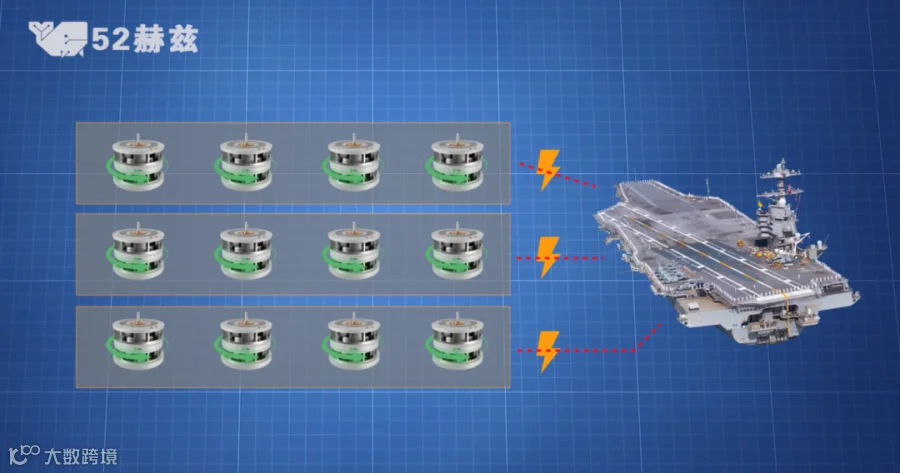 52赫兹

大数跨境