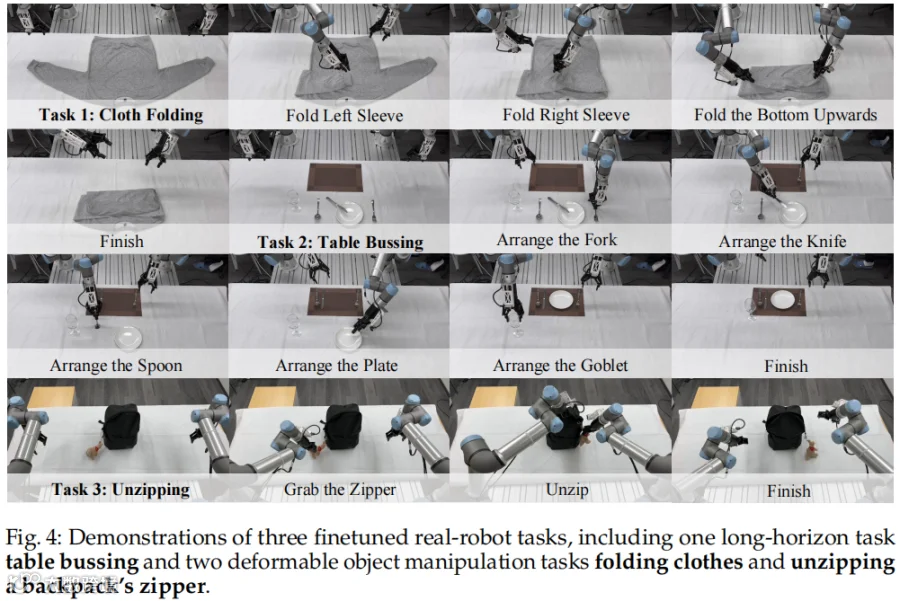 Task 1: Cloth Folding

Fold Left Sleeve

Fold Right Sleeve

Fold the Bottom Upwards

Finish

Task 2: Table Bussing

Arrange the Fork

Arrange the Knife

Arrange the Spoon

Arrange the Plate

Arrange the Goblet

Finish

Task 3: Unzipping

Grab the Zipper

Unzip

Finish

Fig. 4: Demonstrations of three finetuned real-robot tasks, including one long-horizon task table bussing and two deformable object manipulation tasks folding clothes and unzipping a backpack's zipper.