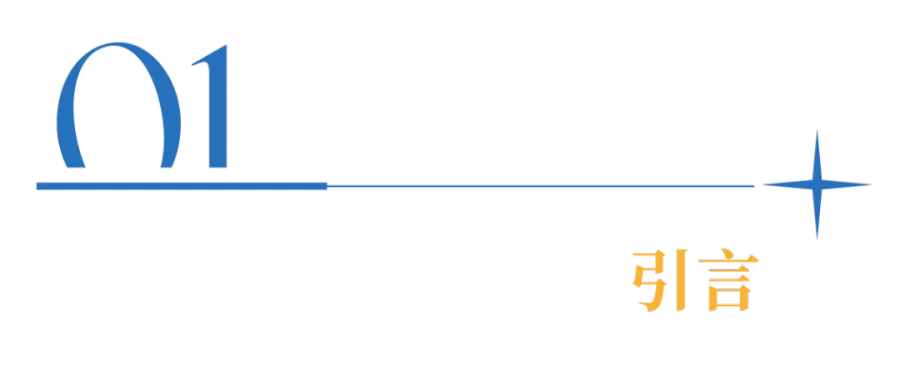 01

引言