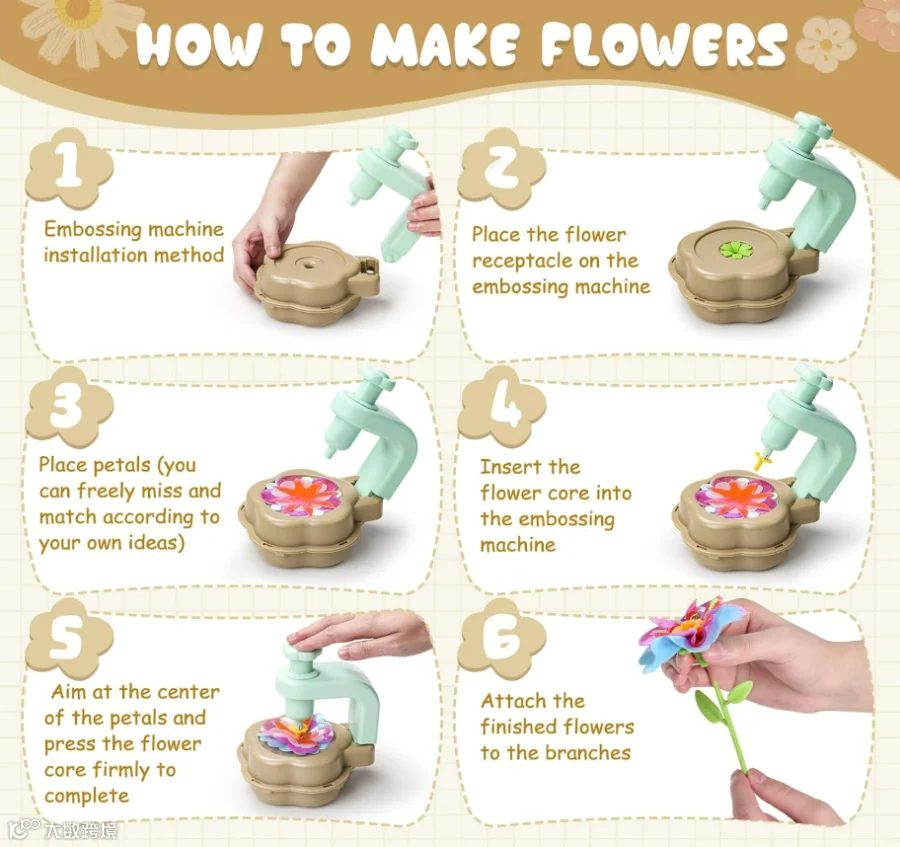 HOW TO MAKE FLOWERS

1
Embossing machine installation method

2
Place the flower receptacle on the embossing machine

3
Place petals (you can freely miss and match according to your own ideas)

4
Insert the flower core into the embossing machine

5
Aim at the center of the petals and press the flower core firmly to complete

6
Attach the finished flowers to the branches

大数跨境