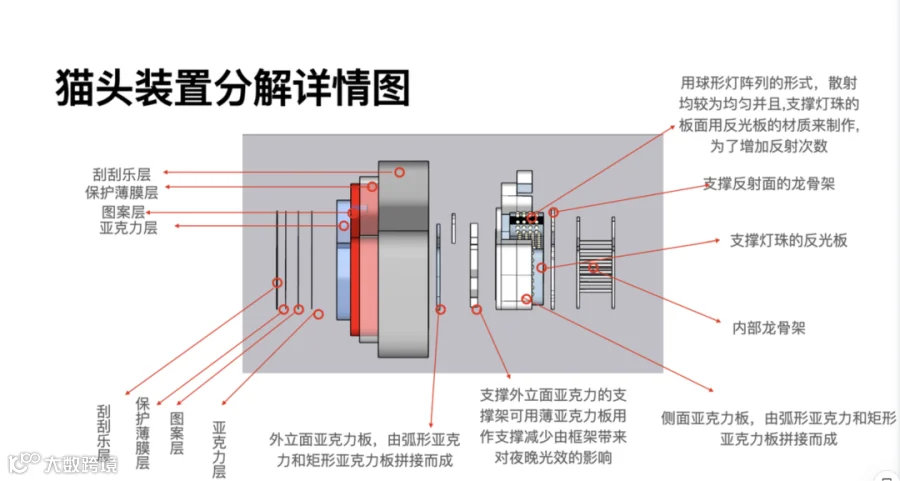 猫头装置分解详情图

用球形灯阵列的形式，散射均较为均匀并且,支撑灯珠的板面用反光板的材质来制作，为了增加反射次数

刮刮乐层
保护薄膜层
图案层
亚克力层

支撑反射面的龙骨架

支撑灯珠的反光板

内部龙骨架

刮刮乐层
保护薄膜层
图案层
亚克力层

外立面亚克力板，由弧形亚克力和矩形亚克力板拼接而成

支撑外立面亚克力的支撑架可用薄亚克力板用作支撑减少由框架带来对夜晚光效的影响

侧面亚克力板，由弧形亚克力和矩形亚克力板拼接而成

大数跨境