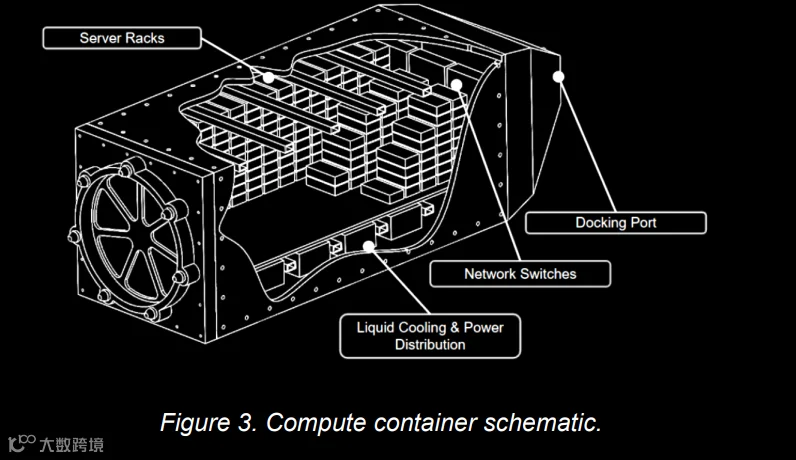 Server Racks

Docking Port

Network Switches

Liquid Cooling & Power Distribution

Figure 3. Compute container schematic.

大数跨境