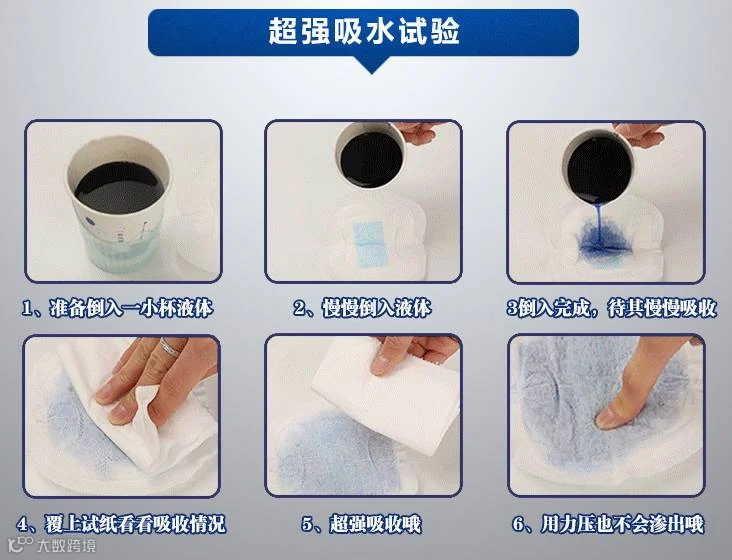 超强吸水试验

1、准备倒入一小杯液体

2、慢慢倒入液体

3倒入完成，待其慢慢吸收

4、覆上试纸看看吸收情况

5、超强吸收哦

6、用力压也不会渗出哦

大数跨境