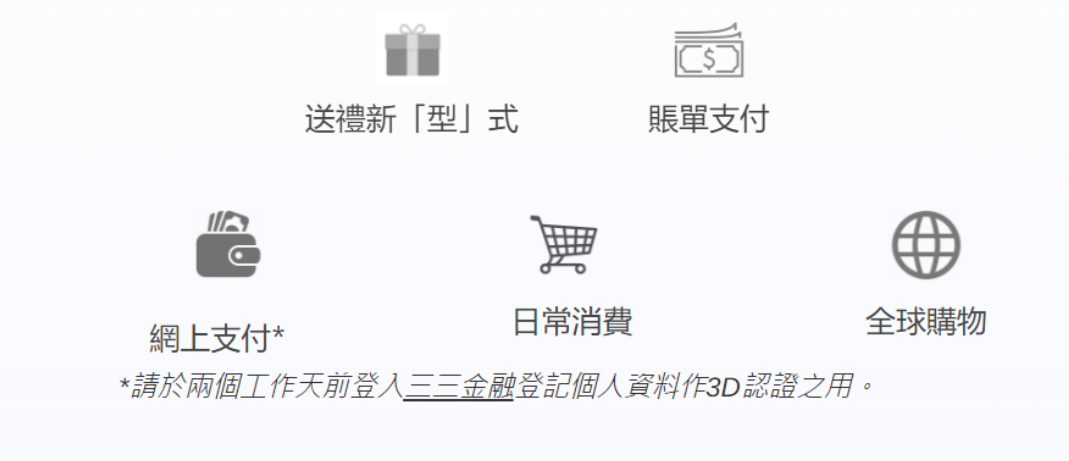 送禮新「型」式

賬單支付

網上支付*

日常消費

全球購物

*請於兩個工作天前登入三三金融登記個人資料作3D認證之用。