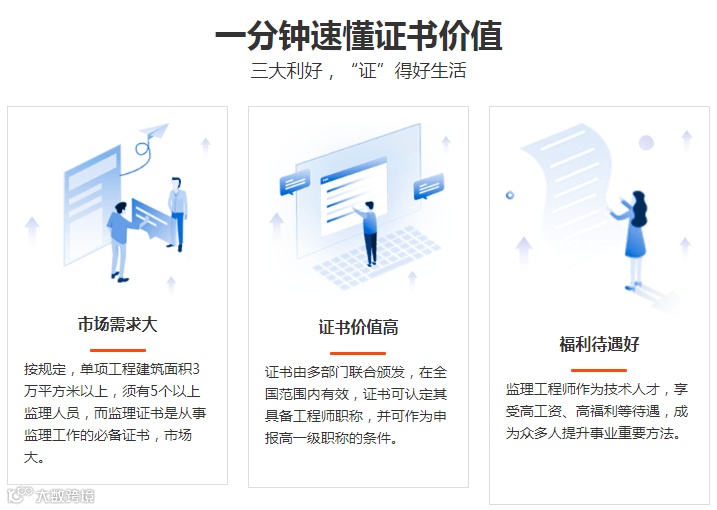 一分钟速懂证书价值
三大利好，“证”得好生活

市场需求大

按规定，单项工程建筑面积3万平方米以上，须有5个以上监理人员，而监理证书是从事监理工作的必备证书，市场大。

证书价值高

证书由多部门联合颁发，在全国范围内有效，证书可认定其具备工程师职称，并可作为申报高一级职称的条件。

福利待遇好

监理工程师作为技术人才，享受高工资、高福利等待遇，成为众多人提升事业重要方法。

大数跨境