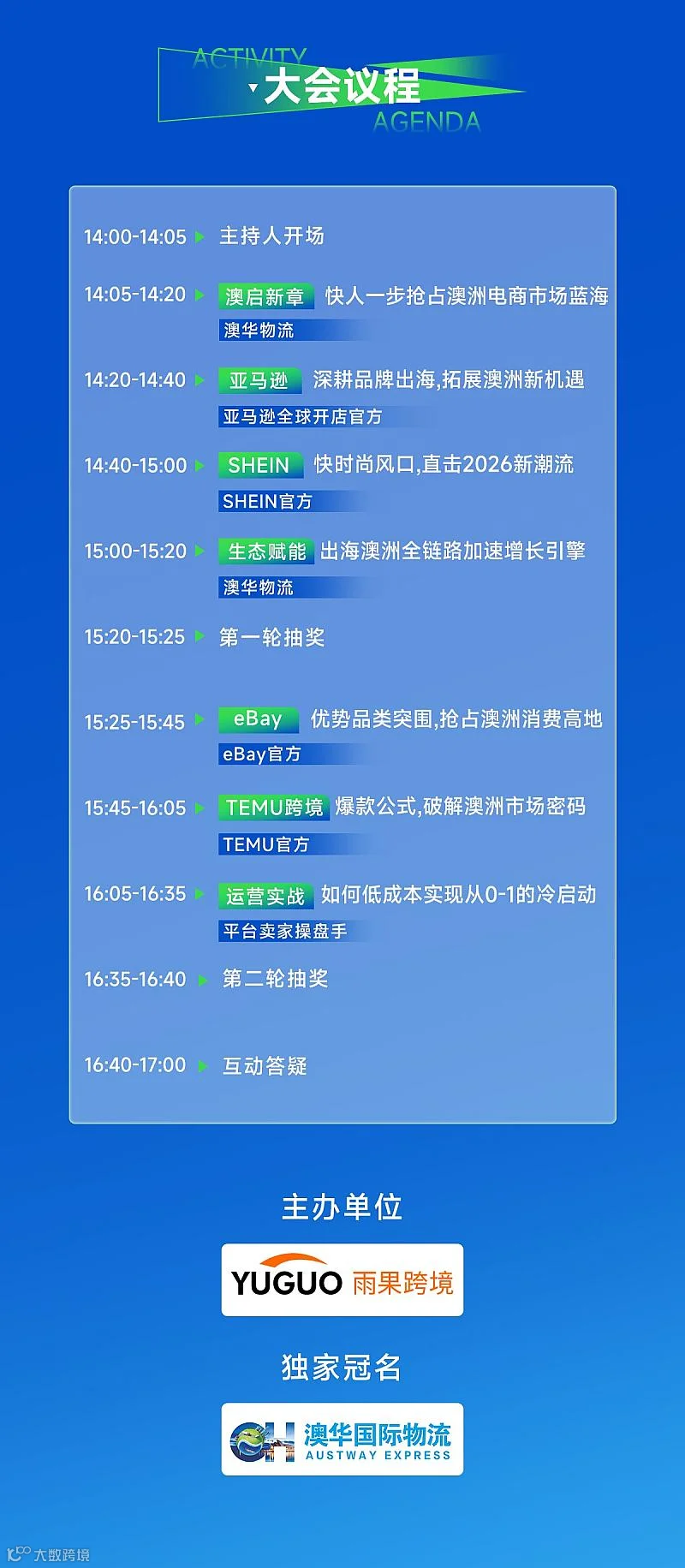 ACTIVITY
大会议程
AGENDA

14:00-14:05 主持人开场

14:05-14:20 澳启新章 快人一步抢占澳洲电商市场蓝海
澳华物流

14:20-14:40 亚马逊 深耕品牌出海,拓展澳洲新机遇
亚马逊全球开店官方

14:40-15:00 SHEIN 快时尚风口,直击2026新潮流
SHEIN官方

15:00-15:20 生态赋能 出海澳洲全链路加速增长引擎
澳华物流

15:20-15:25 第一轮抽奖

15:25-15:45 eBay 优势品类突围,抢占澳洲消费高地
eBay官方

15:45-16:05 TEMU跨境 爆款公式,破解澳洲市场密码
TEMU官方

16:05-16:35 运营实战 如何低成本实现从0-1的冷启动
平台卖家操盘手

16:35-16:40 第二轮抽奖

16:40-17:00 互动答疑

主办单位

YUGUO 雨果跨境

独家冠名

澳华国际物流
AUSTWAY EXPRESS

大数跨境