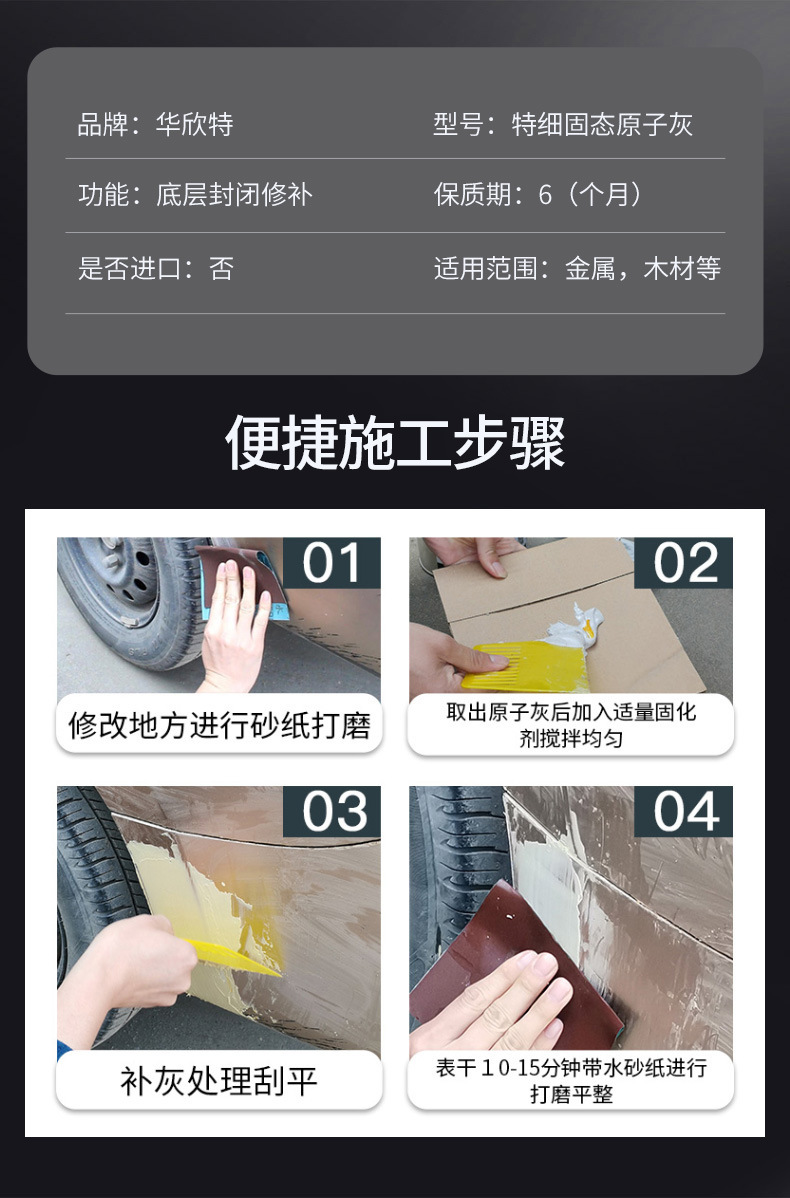 品牌：华欣特

型号：特细固态原子灰

功能：底层封闭修补

保质期：6（个月）

是否进口：否

适用范围：金属，木材等

便捷施工步骤

01

修改地方进行砂纸打磨

02

取出原子灰后加入适量固化剂搅拌均匀

03

补灰处理刮平

04

表干10-15分钟带水砂纸进行打磨平整