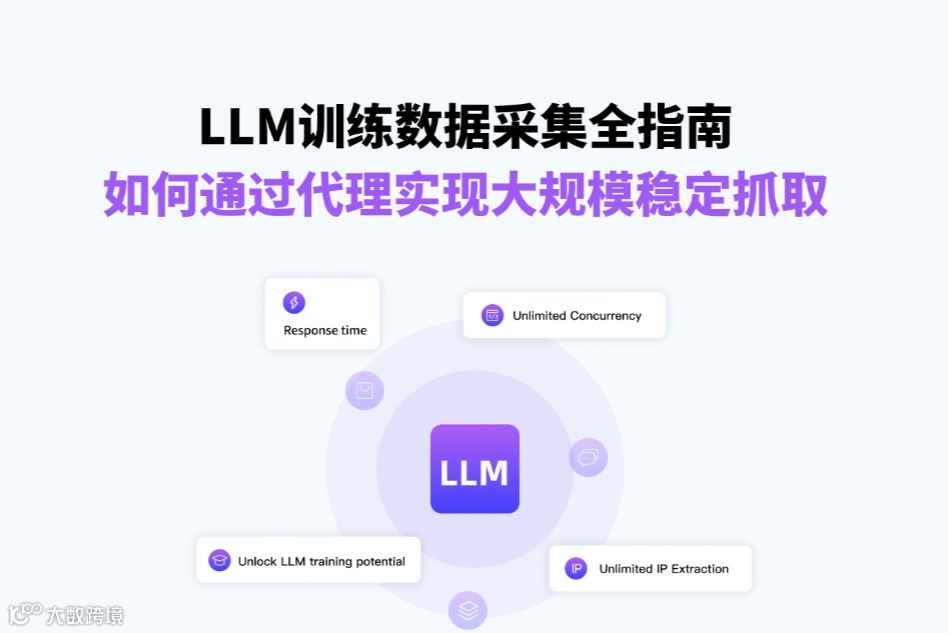 LLM训练数据采集全指南
如何通过代理实现大规模稳定抓取

Response time

Unlimited Concurrency

LLM

Unlock LLM training potential

IP Unlimited IP Extraction

大数跨境