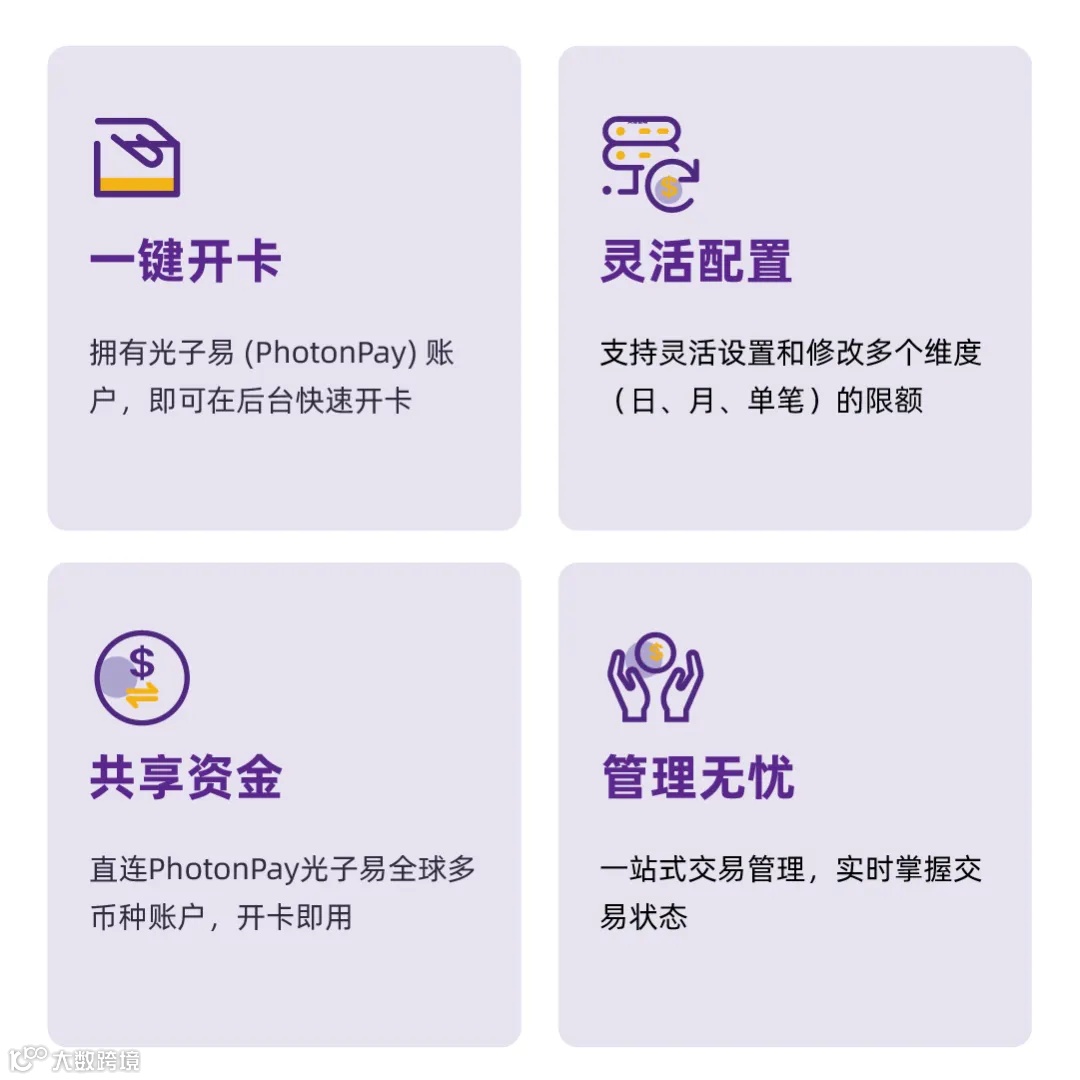 一键开卡

拥有光子易 (PhotonPay) 账户，即可在后台快速开卡

灵活配置

支持灵活设置和修改多个维度（日、月、单笔）的限额

共享资金

直连PhotonPay光子易全球多币种账户，开卡即用

管理无忧

一站式交易管理，实时掌握交易状态

大数跨境