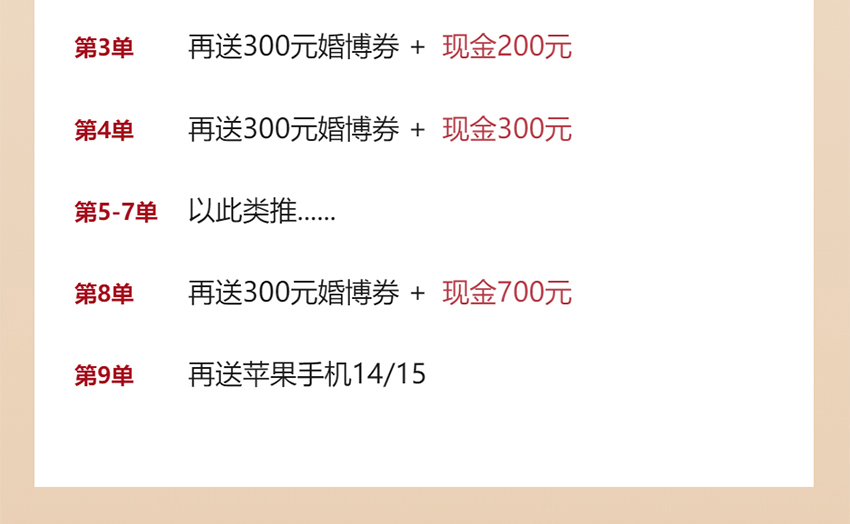 第3单 再送300元婚博券 + 现金200元

第4单 再送300元婚博券 + 现金300元

第5-7单 以此类推……

第8单 再送300元婚博券 + 现金700元

第9单 再送苹果手机14/15